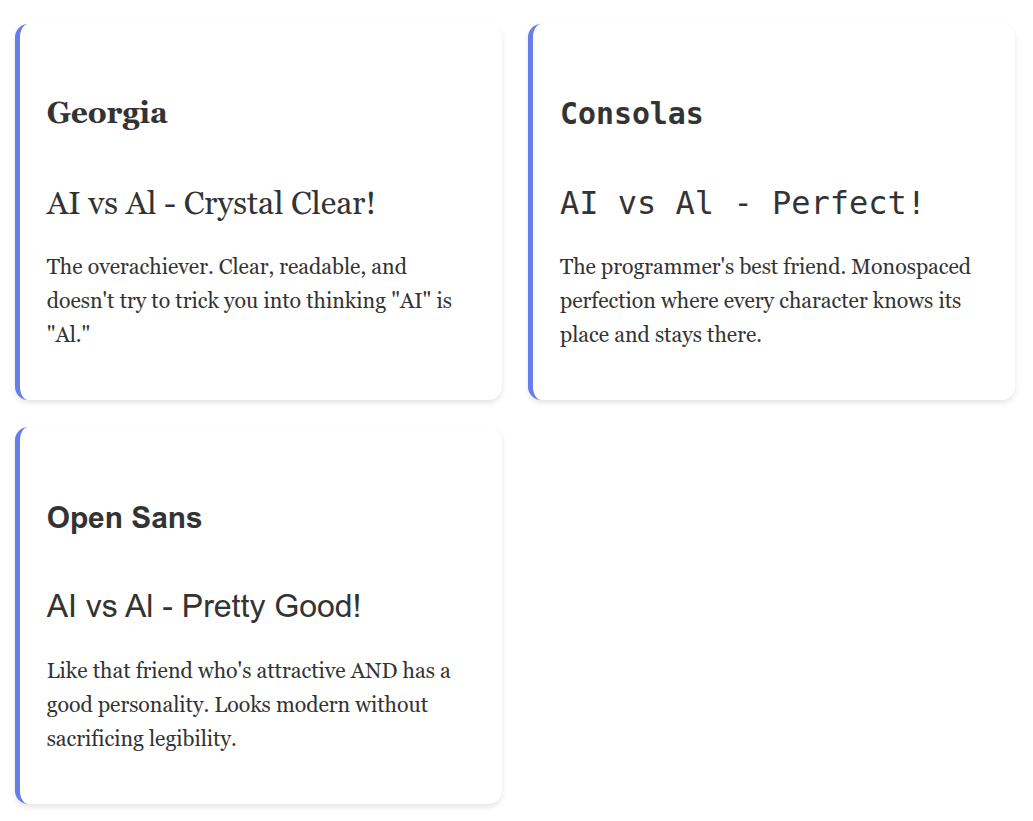 Georgia

AI vs Al - Crystal Clear!

The overachiever. Clear, readable, and doesn't try to trick you into thinking "AI" is "Al."

Consolas

AI vs Al - Perfect!

The programmer's best friend. Monospaced perfection where every character knows its place and stays there.

Open Sans

AI vs Al - Pretty Good!

Like that friend who's attractive AND has a good personality. Looks modern without sacrificing legibility.